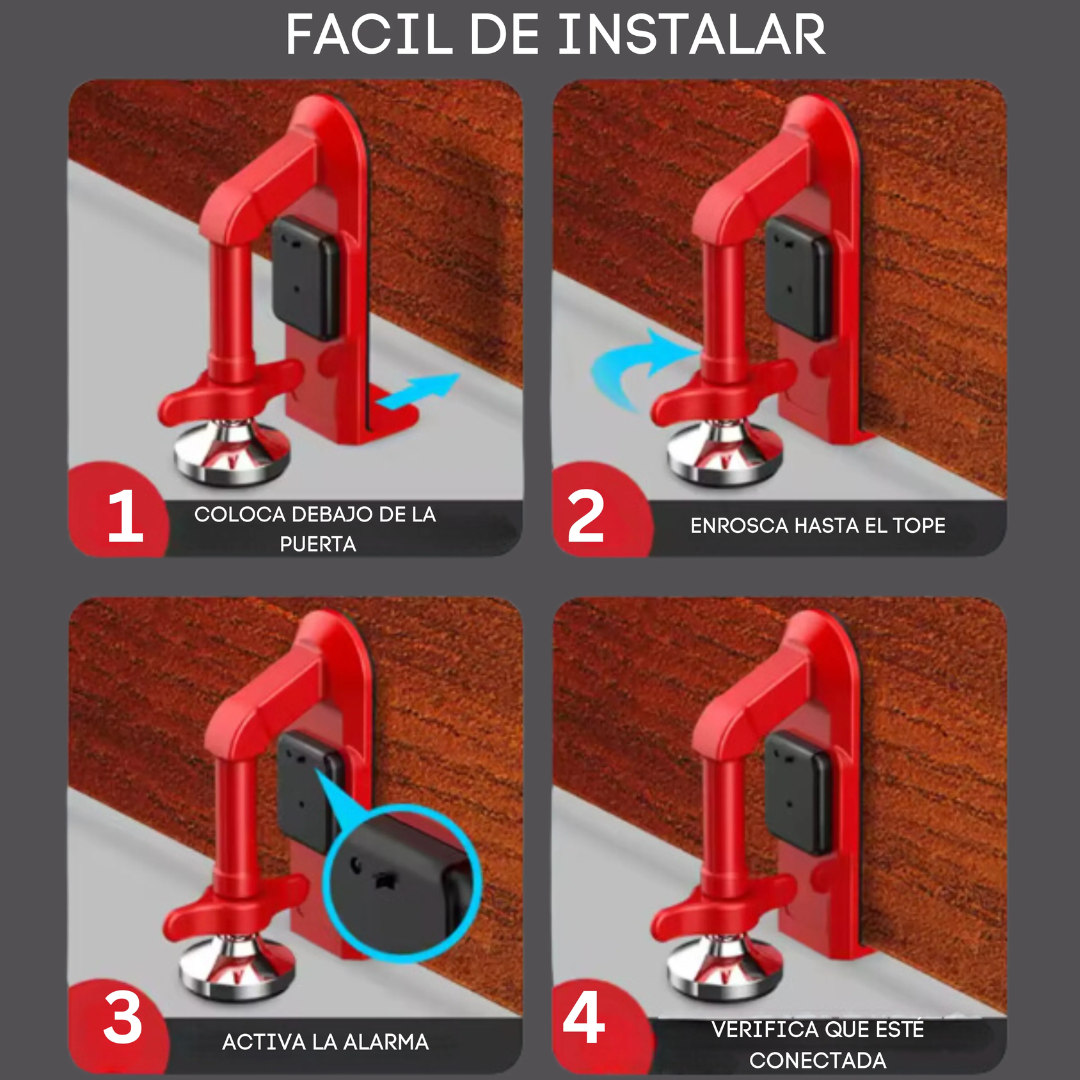 FACIL DE INSTALAR

1
COLOCA DEBAJO DE LA PUERTA

2
ENROSCA HASTA EL TOPE

3
ACTIVA LA ALARMA

4
VERIFICA QUE ESTÉ CONECTADA