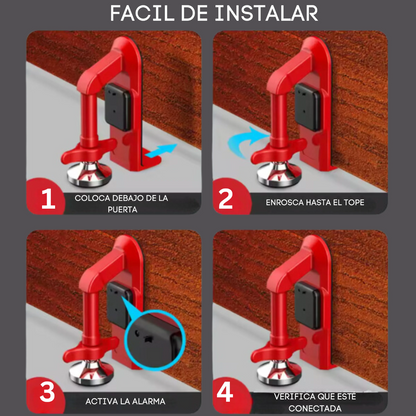 FACIL DE INSTALAR

1 COLOCA DEBAJO DE LA PUERTA

2 ENROSCA HASTA EL TOPE

3 ACTIVA LA ALARMA

4 VERIFICA QUE ESTE CONECTADA